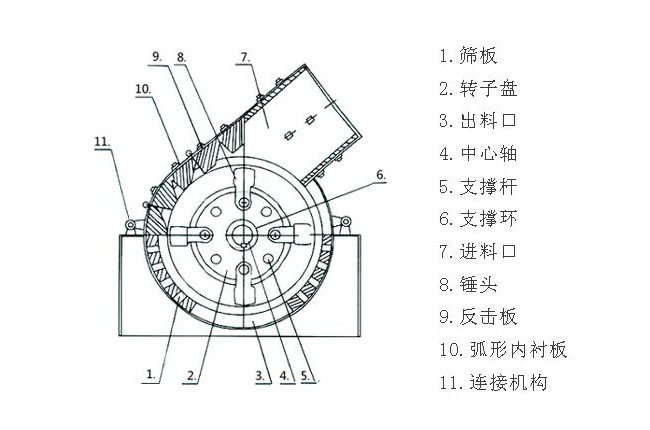 9.
8.
7.
10.
11.
6.
1.
2.
3.
4.
5.

1. 筛板
2. 转子盘
3. 出料口
4. 中心轴
5. 支撑杆
6. 支撑环
7. 进料口
8. 锤头
9. 反击板
10. 弧形内衬板
11. 连接机构